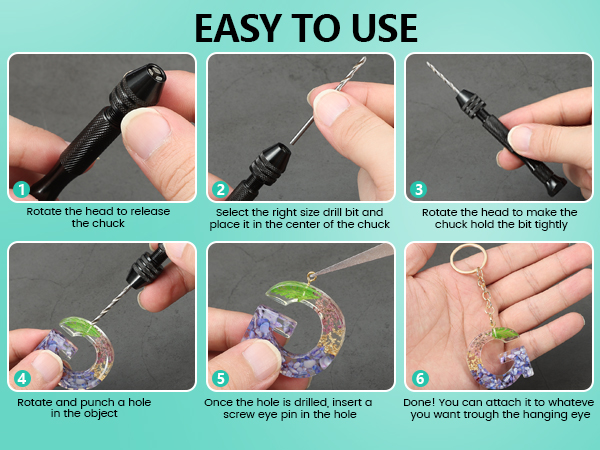 EASY TO USE

1
Rotate the head to release the chuck

2
Select the right size drill bit and place it in the center of the chuck

3
Rotate the head to make the chuck hold the bit tightly

4
Rotate and punch a hole in the object

5
Once the hole is drilled, insert a screw eye pin in the hole

6
Done! You can attach it to whateve you want trough the hanging eye