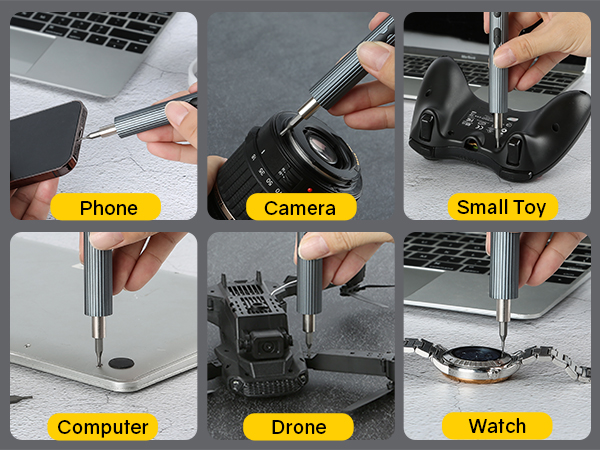 Phone

Camera

Small Toy

Computer

Drone

Watch