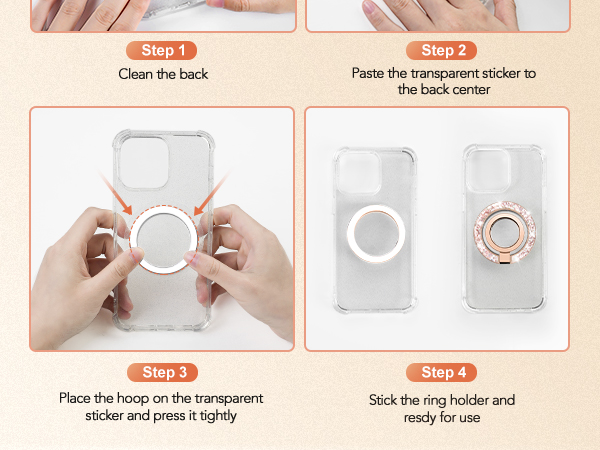 Step 1
Clean the back

Step 2
Paste the transparent sticker to the back center

Step 3
Place the hoop on the transparent sticker and press it tightly

Step 4
Stick the ring holder and resdy for use