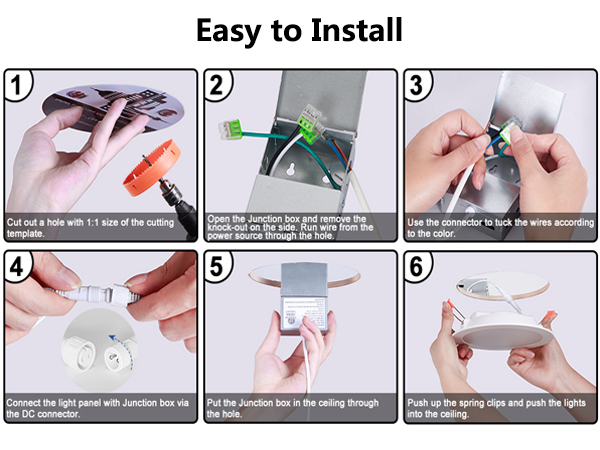 Easy to Install

1

Cut out a hole with 1:1 size of the cutting template.

2

Open the Junction box and remove the knock-out on the side. Run wire from the power source through the hole.

3

Use the connector to tuck the wires according to the color.

4

Connect the light panel with Junction box via the DC connector.

5

Put the Junction box in the ceiling through the hole.

6

Push up the spring clips and push the lights into the ceiling.