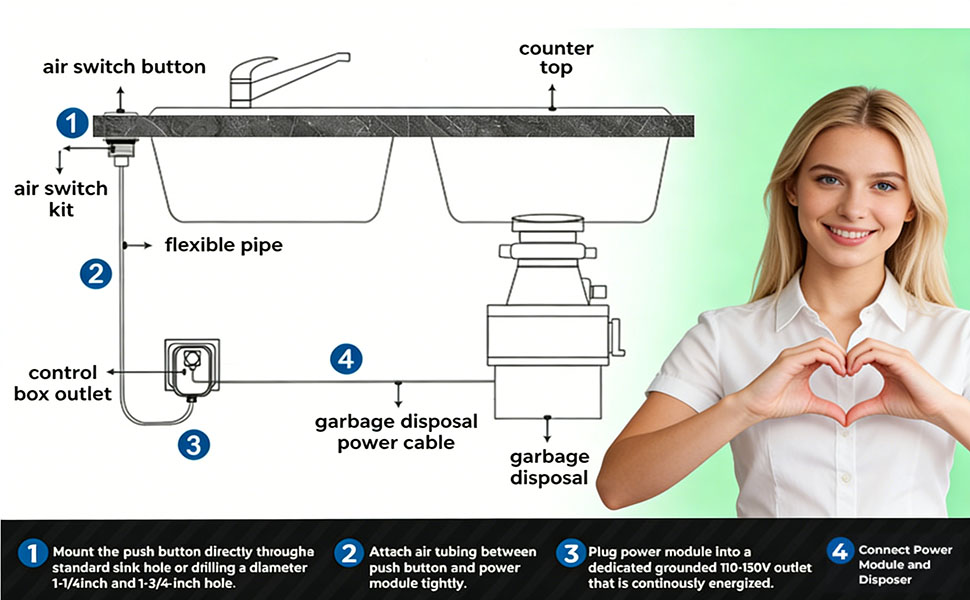 air switch button

counter top

1

air switch kit

flexible pipe

2

control box outlet

4

3

garbage disposal power cable

garbage disposal

1 Mount the push button directly througha standard sink hole or drilling a dlameter 1-1/4inch and 1-3/4-inch hole.

2 Attach air tubing between push button and power module tightly.

3 Plug power module into a dedicated grounded 110-150V outlet that is continously energized.

4 Connect Power Module and Disposer