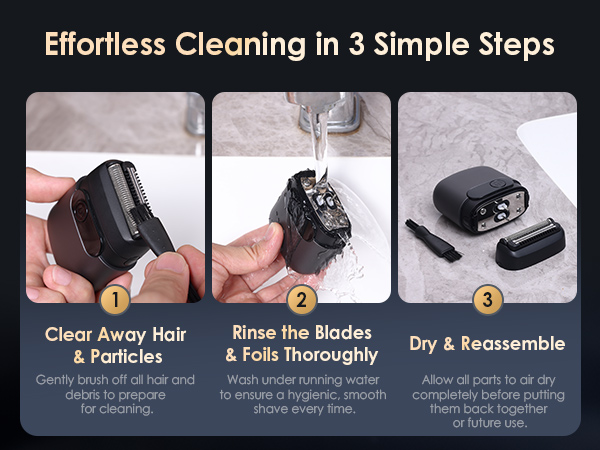 Effortless Cleaning in 3 Simple Steps

1

Clear Away Hair & Particles

Gently brush off all hair and debris to prepare for cleaning.

2

Rinse the Blades & Foils Thoroughly

Wash under running water to ensure a hygienic, smooth shave every time.

3

Dry & Reassemble

Allow all parts to air dry completely before putting them back together or future use.