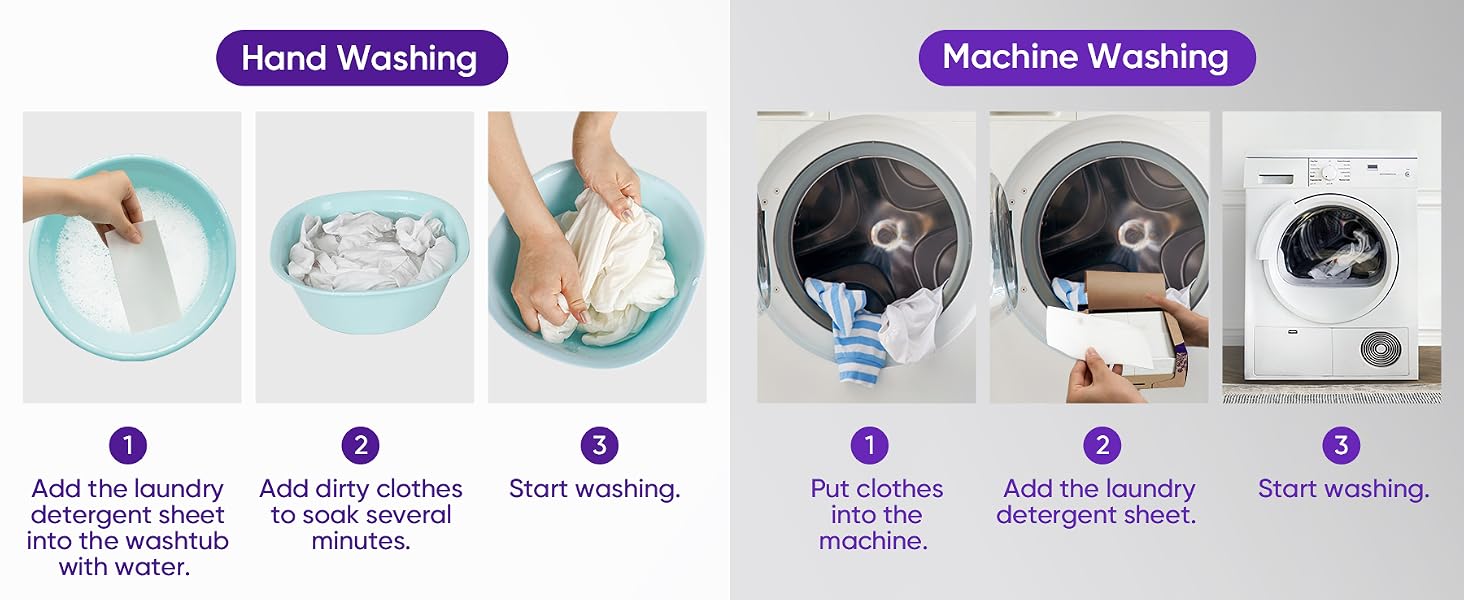 Hand Washing

1
Add the laundry detergent sheet into the washtub with water.

2
Add dirty clothes to soak several minutes.

3
Start washing.

Machine Washing

1
Put clothes into the machine.

2
Add the laundry detergent sheet.

3
Start washing.