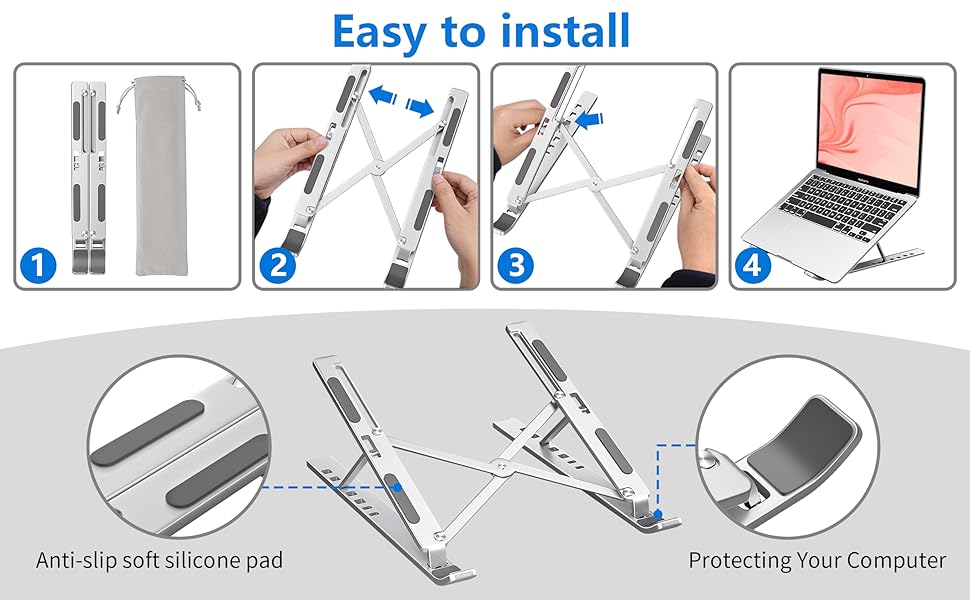 Easy to install

1

2

3

4

Anti-slip soft silicone pad

Protecting Your Computer