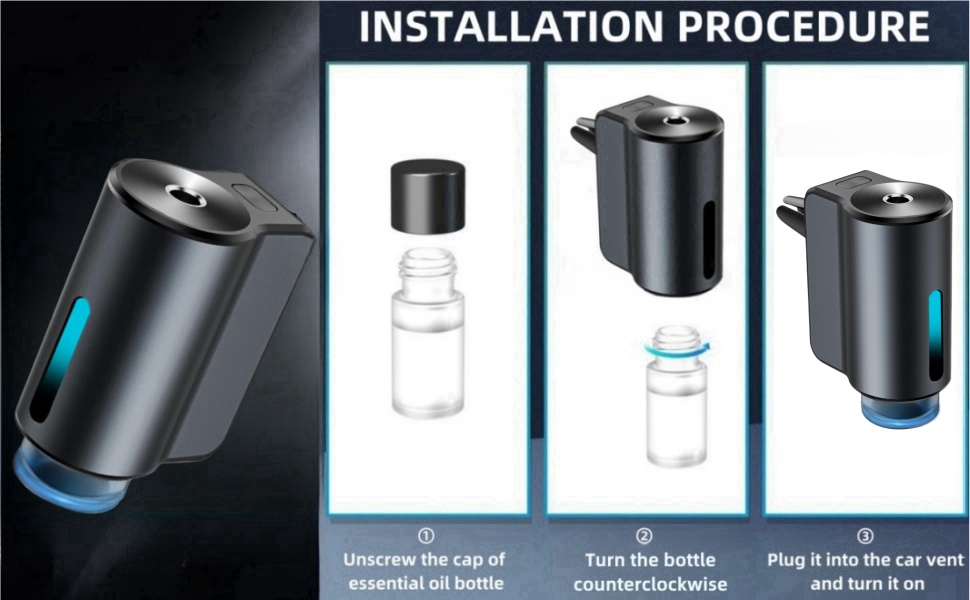 INSTALLATION PROCEDURE

①
Unscrew the cap of essential oil bottle

②
Turn the bottle counterclockwise

③
Plug it into the car vent and turn it on