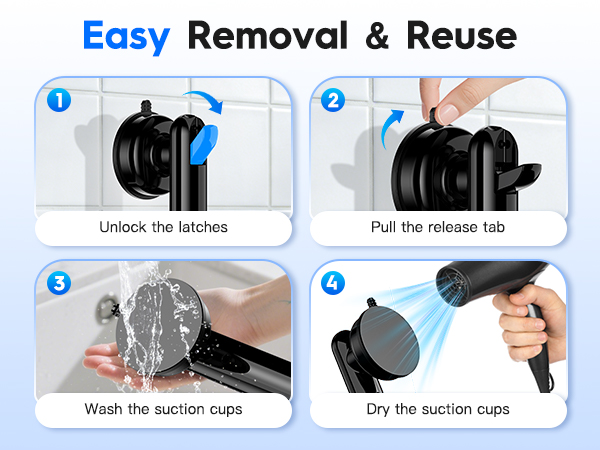 Easy Removal & Reuse

1

Unlock the latches

2

Pull the release tab

3

Wash the suction cups

4

Dry the suction cups