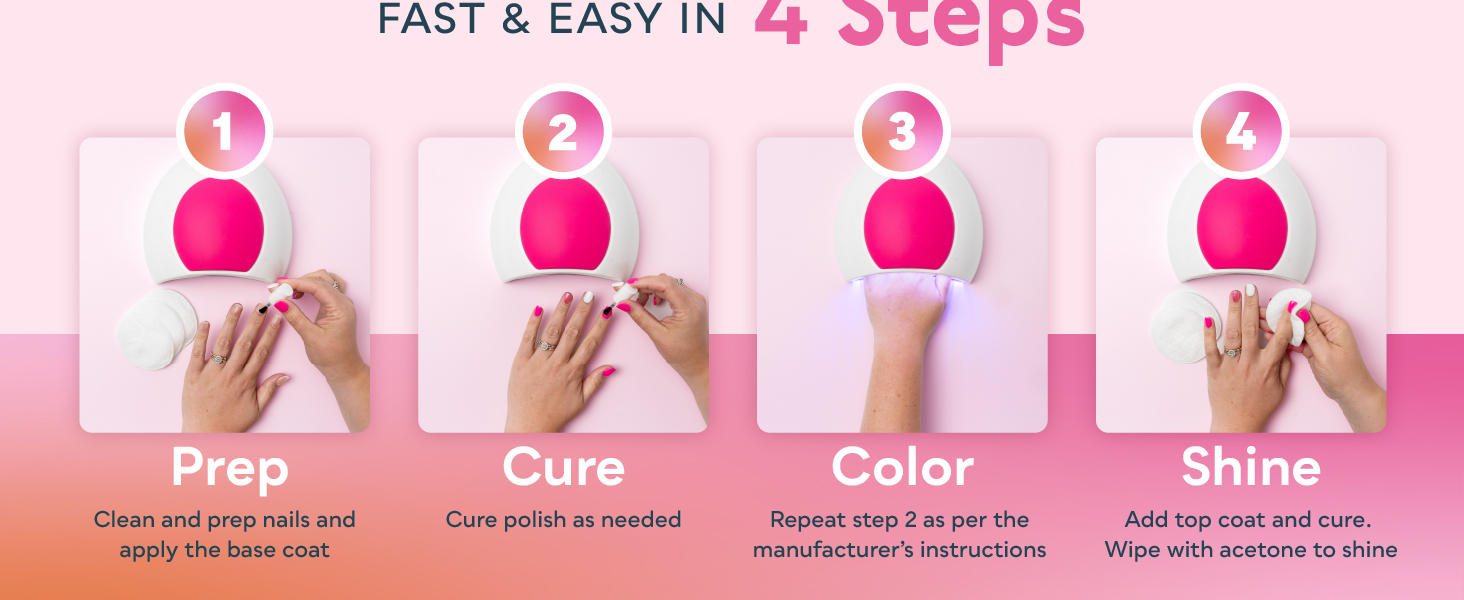 FAST & EASY IN 4 Steps

1

Prep

Clean and prep nails and apply the base coat

2

Cure

Cure polish as needed

3

Color

Repeat step 2 as per the manufacturer's instructions

4

Shine

Add top coat and cure. Wipe with acetone to shine