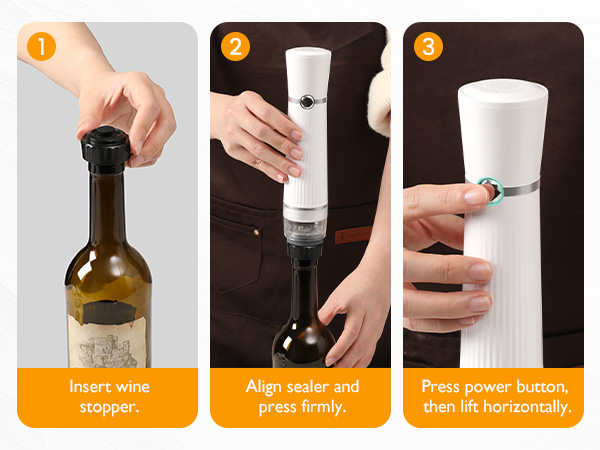 1

Insert wine stopper.

2

Align sealer and press firmly.

3

Press power button, then lift horizontally.