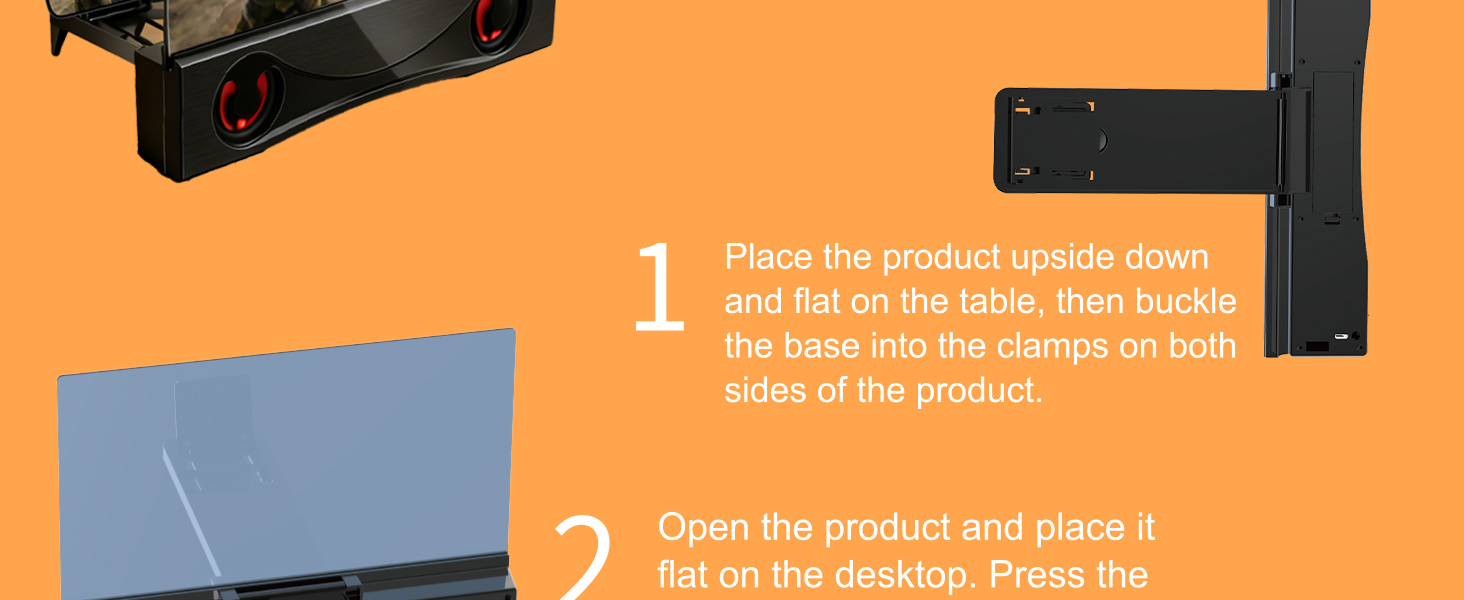 1 Place the product upside down and flat on the table, then buckle the base into the clamps on both sides of the product.

2 Open the product and place it flat on the desktop. Press the