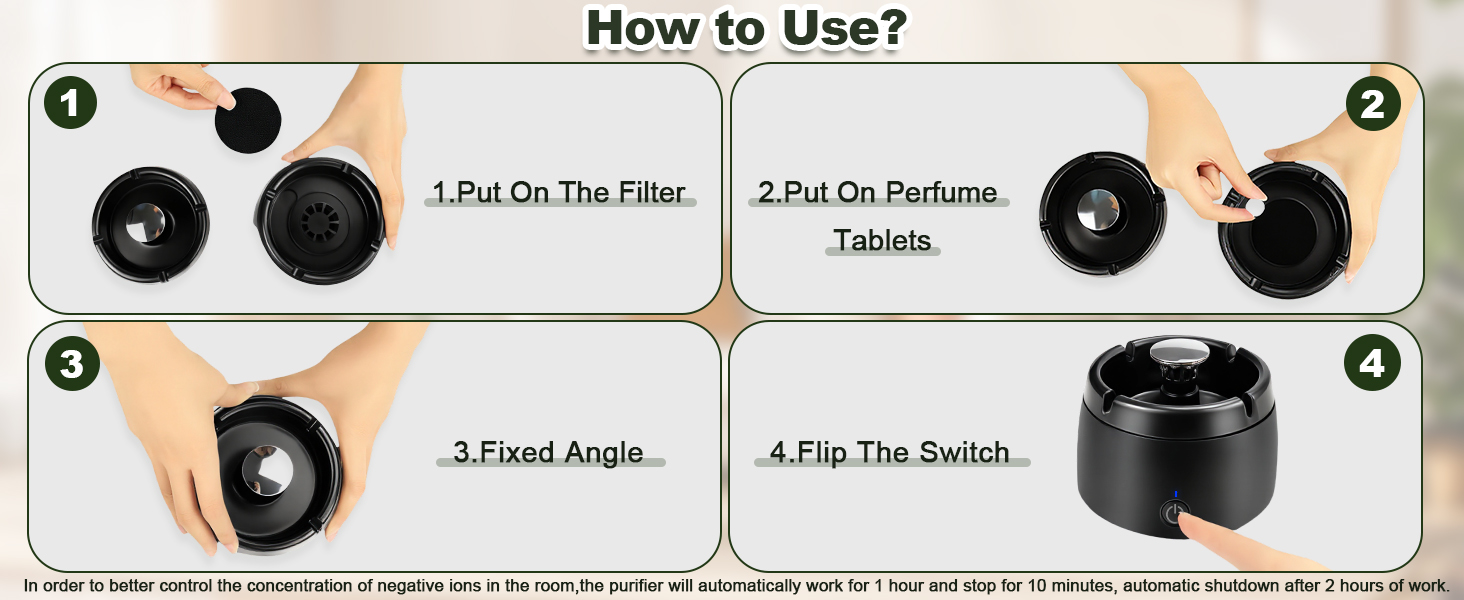 How to Use?

1

1.Put On The Filter

2.Put On Perfume Tablets

2

3

3.Fixed Angle

4.Flip The Switch

4

In order to better control the concentration of negative ions in the room,the purifier will automatically work for 1 hour and stop for 10 minutes, automatic shutdown after 2 hours of work.