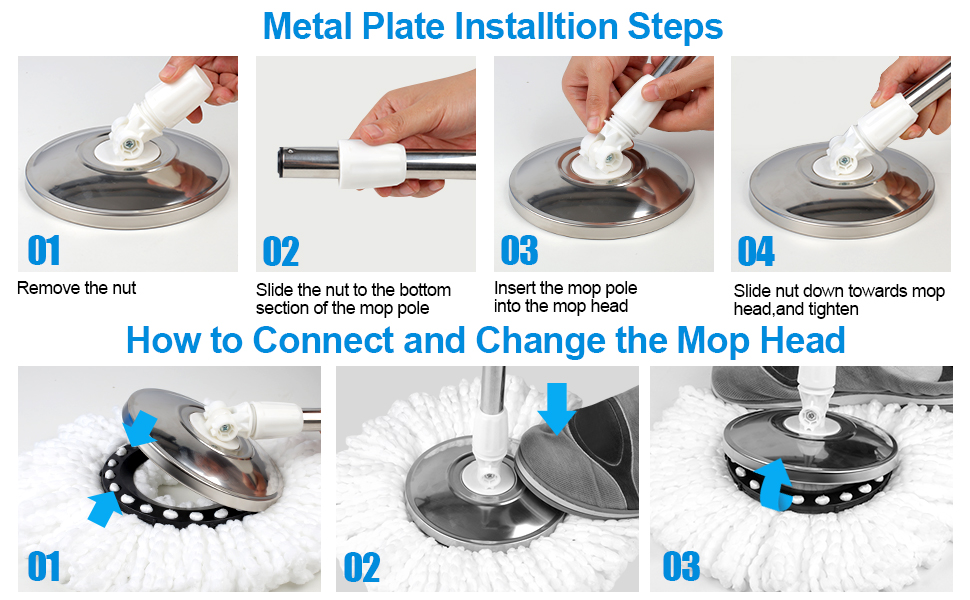 Metal Plate Installtion Steps

01
Remove the nut

02
Slide the nut to the bottom section of the mop pole

03
Insert the mop pole into the mop head

04
Slide nut down towards mop head,and tighten

How to Connect and Change the Mop Head

01

02

03