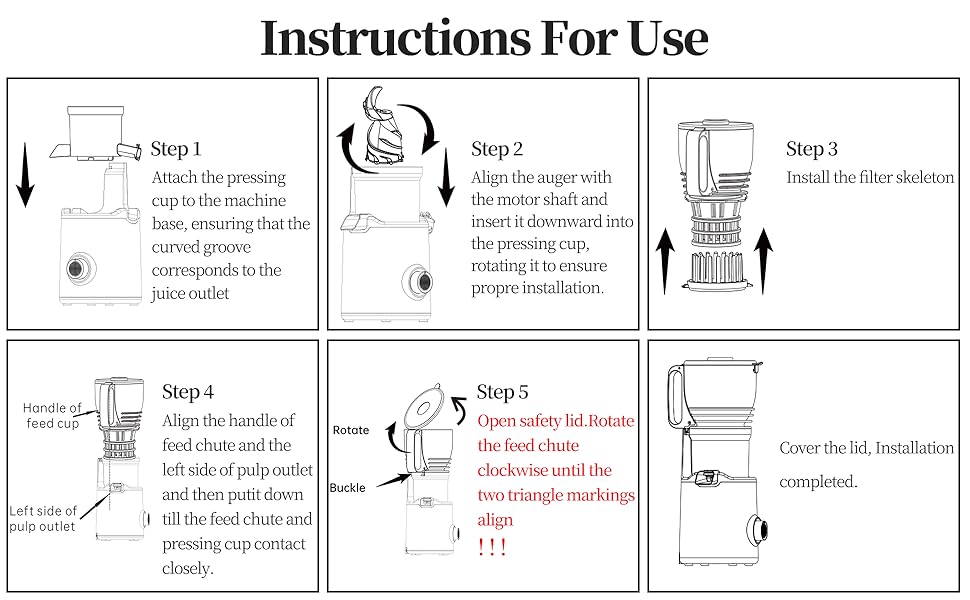 Instructions For Use

Step 1
Attach the pressing cup to the machine base, ensuring that the curved groove corresponds to the juice outlet

Step 2
Align the auger with the motor shaft and insert it downward into the pressing cup, rotating it to ensure propre installation.

Step 3
Install the filter skeleton

Handle of feed cup
Left side of pulp outlet
Step 4
Align the handle of feed chute and the left side of pulp outlet and then putit down till the feed chute and pressing cup contact closely.

Rotate
Buckle
Step 5
Open safety lid.Rotate the feed chute clockwise until the two triangle markings align
!!!

Cover the lid, Installation completed.