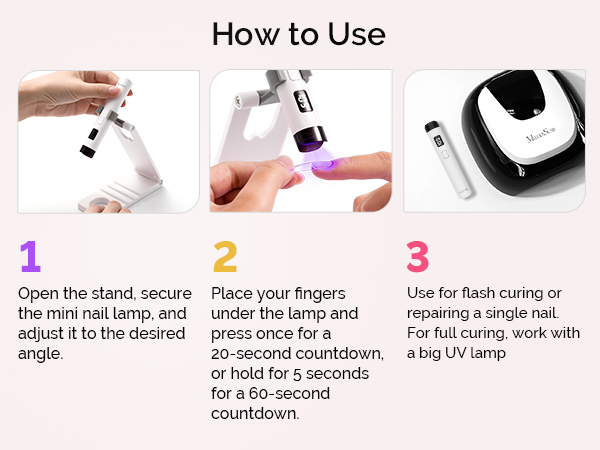 How to Use

MelodySusie

1
Open the stand, secure the mini nail lamp, and adjust it to the desired angle.

2
Place your fingers under the lamp and press once for a 20-second countdown, or hold for 5 seconds for a 60-second countdown.

3
Use for flash curing or repairing a single nail. For full curing, work with a big UV lamp