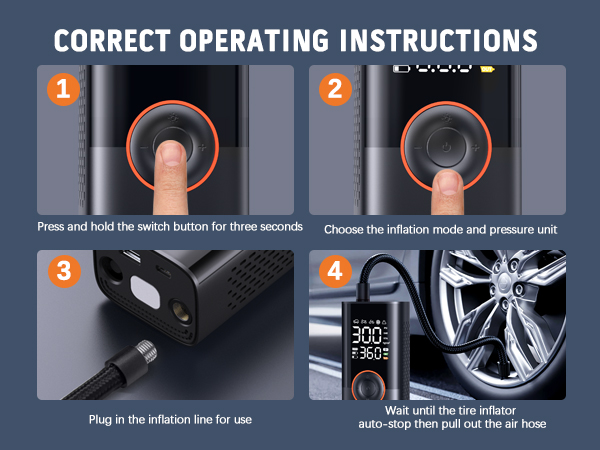 CORRECT OPERATING INSTRUCTIONS

1

Press and hold the switch button for three seconds

2

Choose the inflation mode and pressure unit

3

Plug in the inflation line for use

4

30.0

36.0

Wait until the tire inflator auto-stop then pull out the air hose