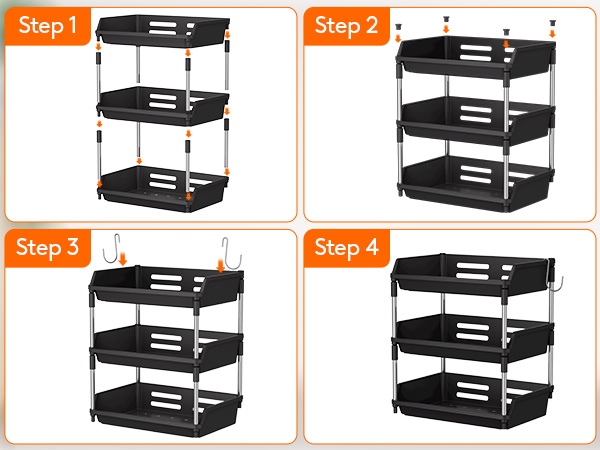 Step 1

Step 2

Step 3

Step 4