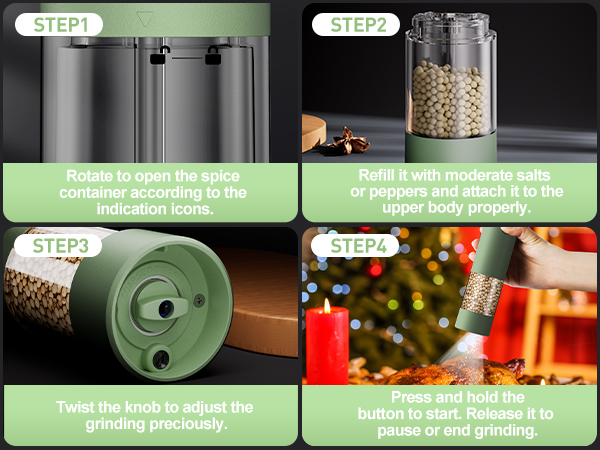 STEP1

Rotate to open the spice container according to the indication icons.

STEP2

Refill it with moderate salts or peppers and attach it to the upper body properly.

STEP3

Twist the knob to adjust the grinding preciously.

STEP4

Press and hold the button to start. Release it to pause or end grinding.