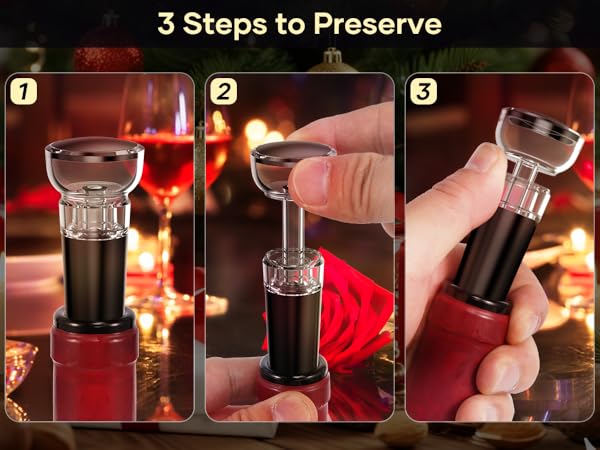 3 Steps to Preserve

1

2

3