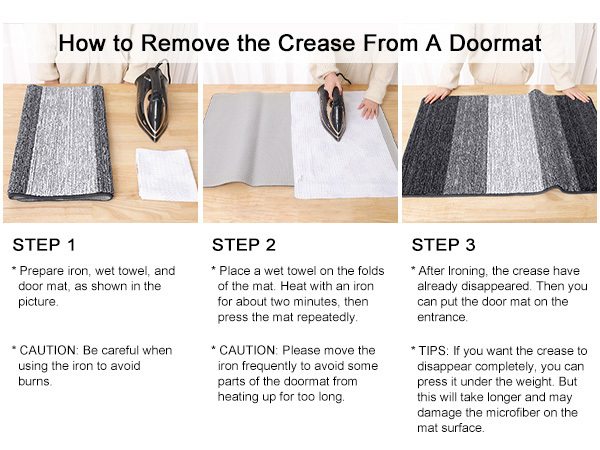 How to Remove the Crease From A Doormat

STEP 1

* Prepare iron, wet towel, and door mat, as shown in the picture.

* CAUTION: Be careful when using the iron to avoid burns.

STEP 2

* Place a wet towel on the folds of the mat. Heat with an iron for about two minutes, then press the mat repeatedly.

* CAUTION: Please move the iron frequently to avoid some parts of the doormat from heating up for too long.

STEP 3

* After Ironing, the crease have already disappeared. Then you can put the door mat on the entrance.

* TIPS: If you want the crease to disappear completely, you can press it under the weight. But this will take longer and may damage the microfiber on the mat surface.