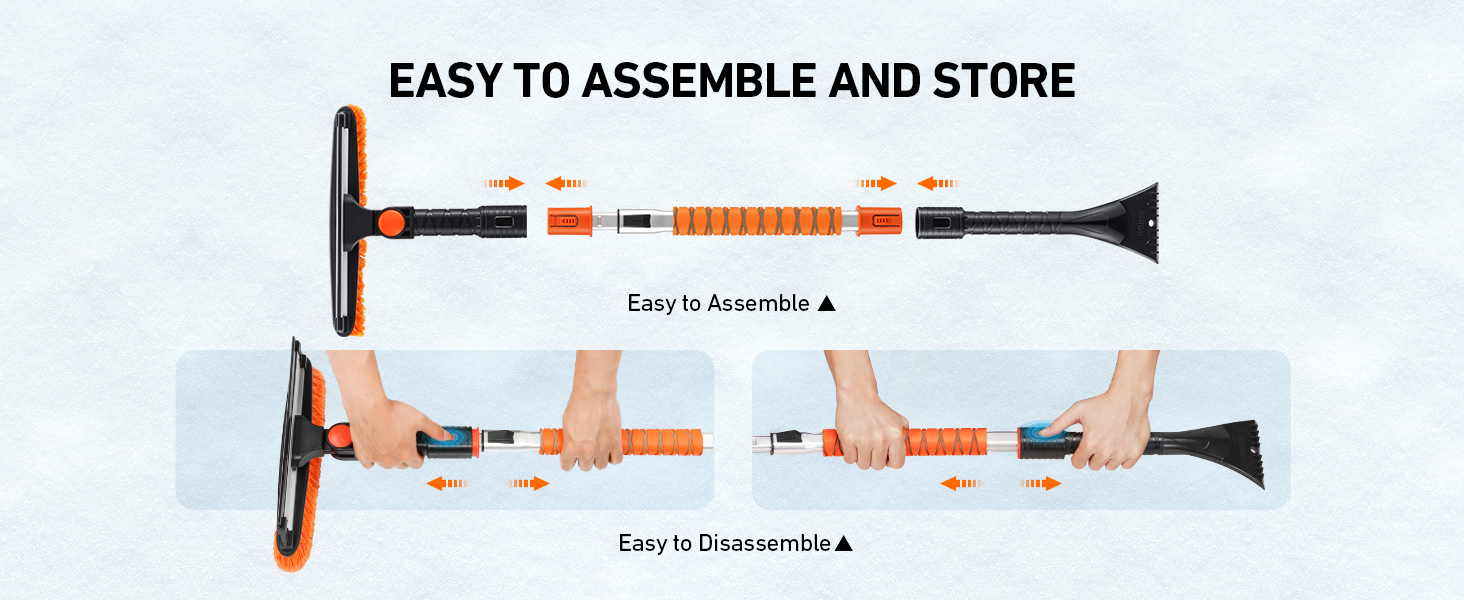 EASY TO ASSEMBLE AND STORE

Easy to Assemble ▲

Easy to Disassemble▲