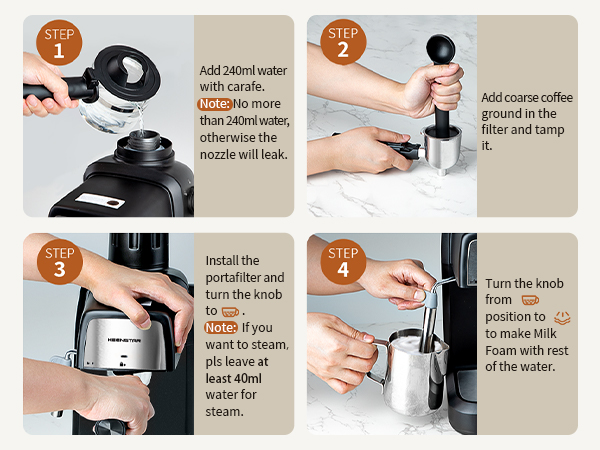 STEP 1

Add 240ml water with carafe.
Note: No more than 240ml water, otherwise the nozzle will leak.

STEP 2

Add coarse coffee ground in the filter and tamp it.

STEP 3

KEENSTAR

Install the portafilter and turn the knob to .
Note: If you want to steam, pls leave at least 40ml water for steam.

STEP 4

Turn the knob from position to to make Milk Foam with rest of the water.