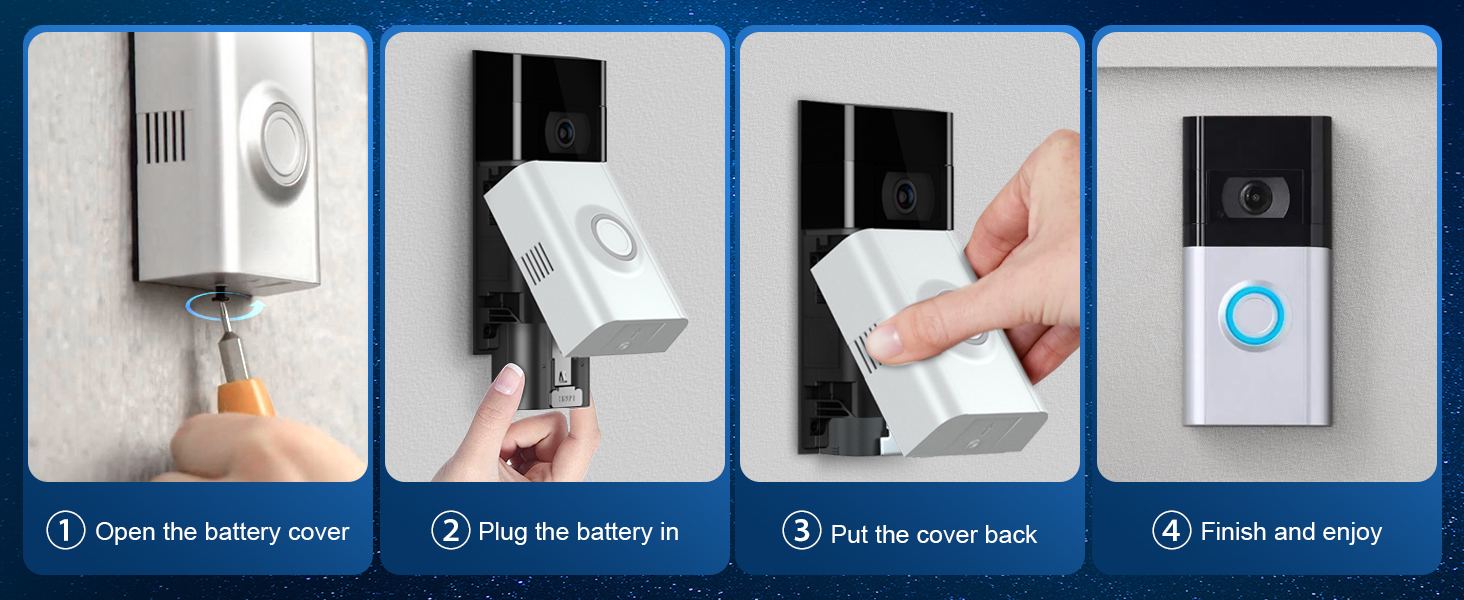 ① Open the battery cover

② Plug the battery in

③ Put the cover back

④ Finish and enjoy