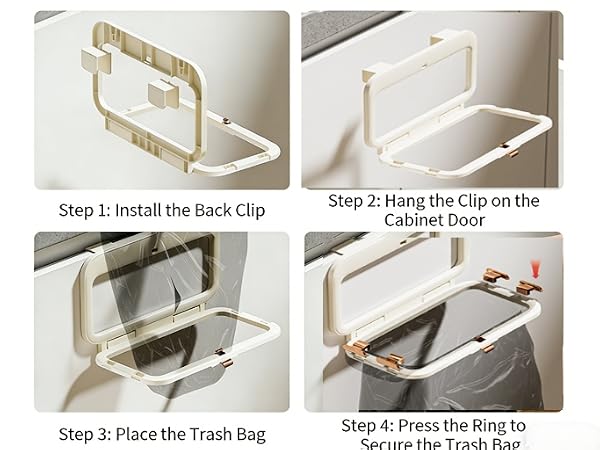 Step 1: Install the Back Clip

Step 2: Hang the Clip on the Cabinet Door

Step 3: Place the Trash Bag

Step 4: Press the Ring to Secure the Trash Bag