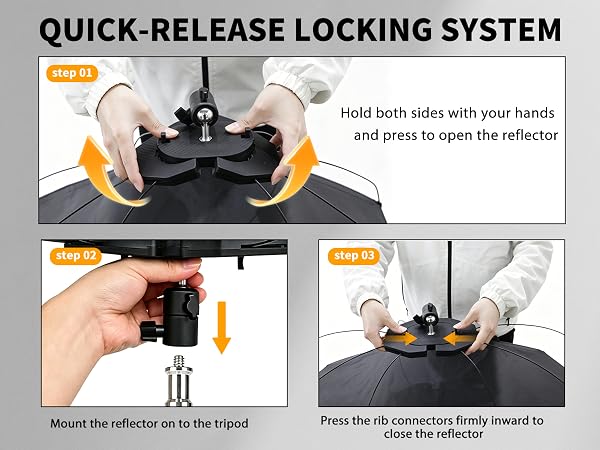 QUICK-RELEASE LOCKING SYSTEM

step 01

Hold both sides with your hands and press to open the reflector

step 02

Mount the reflector on to the tripod

step 03

Press the rib connectors firmly inward to close the reflector