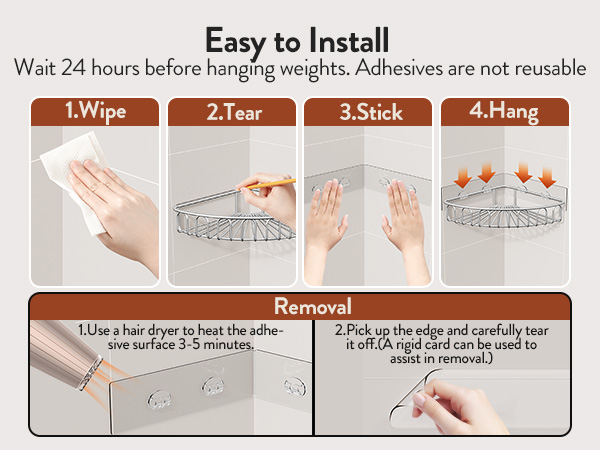 Easy to Install
Wait 24 hours before hanging weights. Adhesives are not reusable

1.Wipe

2.Tear

3.Stick

4.Hang

Removal

1.Use a hair dryer to heat the adhesive surface 3-5 minutes.

2.Pick up the edge and carefully tear it off.(A rigid card can be used to assist in removal.)