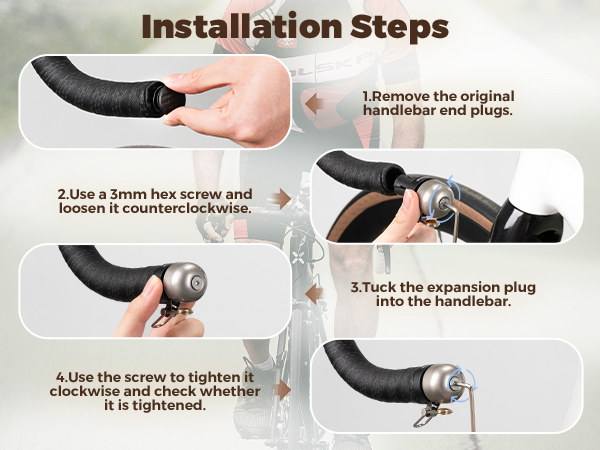 Installation Steps

1.Remove the original handlebar end plugs.

2.Use a 3mm hex screw and loosen it counterclockwise.

3.Tuck the expansion plug into the handlebar.

4.Use the screw to tighten it clockwise and check whether it is tightened.