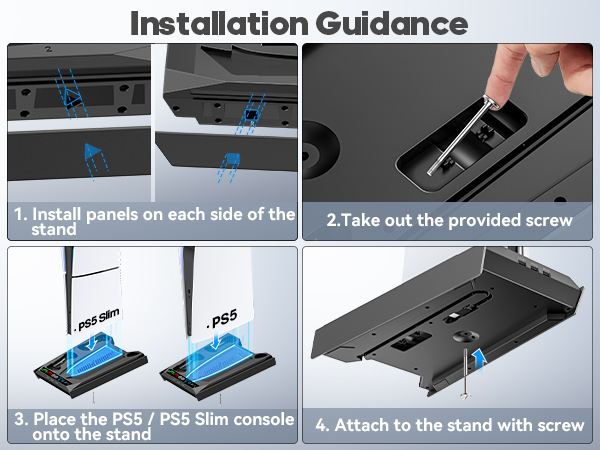 Installation Guidance

2

1. Install panels on each side of the stand

2.Take out the provided screw

. PS5 Slim

. PS5

3. Place the PS5 / PS5 Slim console onto the stand

4. Attach to the stand with screw