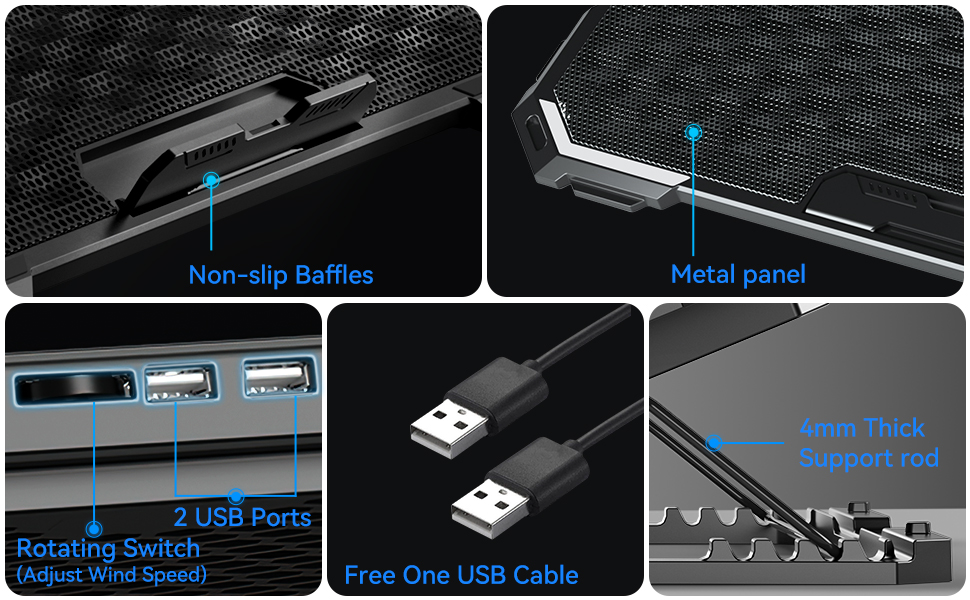 Non-slip Baffles

Metal panel

2 USB Ports

Rotating Switch
(Adjust Wind Speed)

Free One USB Cable

4mm Thick
Support rod