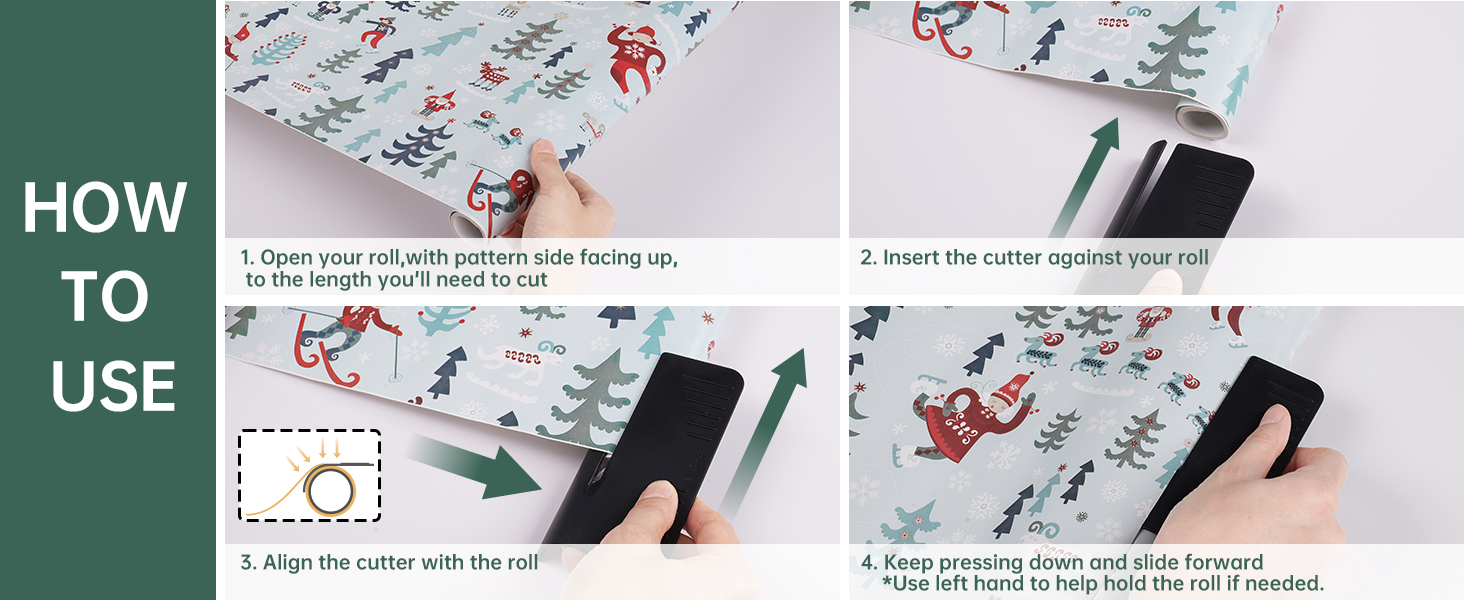 HOW TO USE

1. Open your roll,with pattern side facing up, to the length you'll need to cut

2. Insert the cutter against your roll

3. Align the cutter with the roll

4. Keep pressing down and slide forward
*Use left hand to help hold the roll if needed.