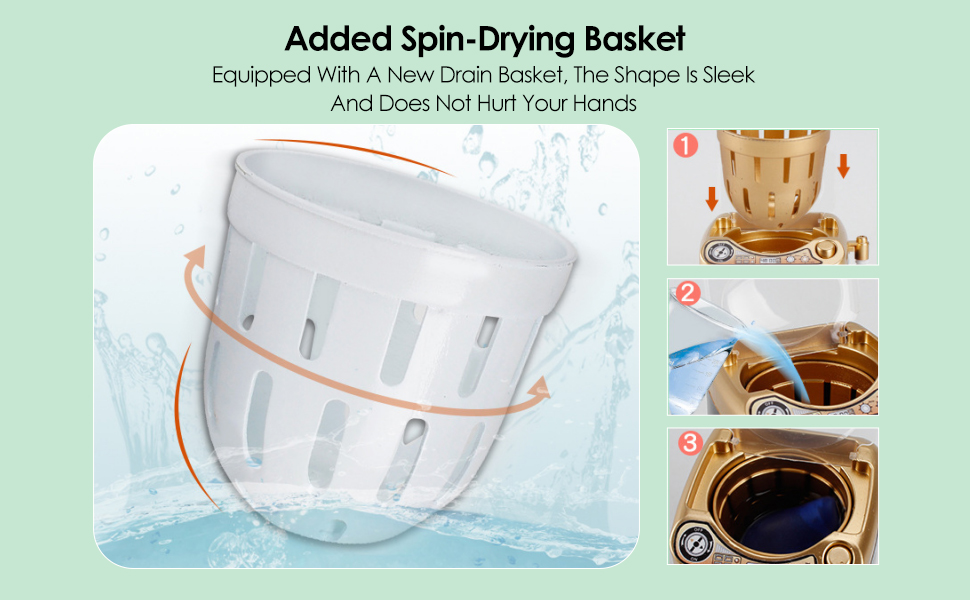 Added Spin-Drying Basket

Equipped With A New Drain Basket, The Shape Is Sleek And Does Not Hurt Your Hands

1

2

3