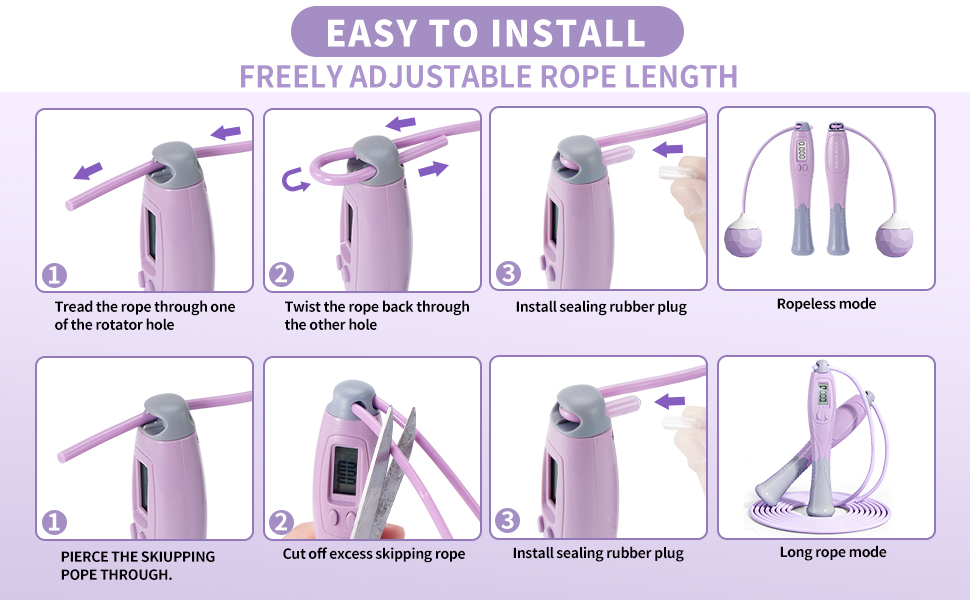 EASY TO INSTALL

FREELY ADJUSTABLE ROPE LENGTH

1

Tread the rope through one of the rotator hole

2

Twist the rope back through the other hole

3

Install sealing rubber plug

Ropeless mode

1

PIERCE THE SKIUPPING POPE THROUGH.

2

Cut off excess skipping rope

3

Install sealing rubber plug

Long rope mode