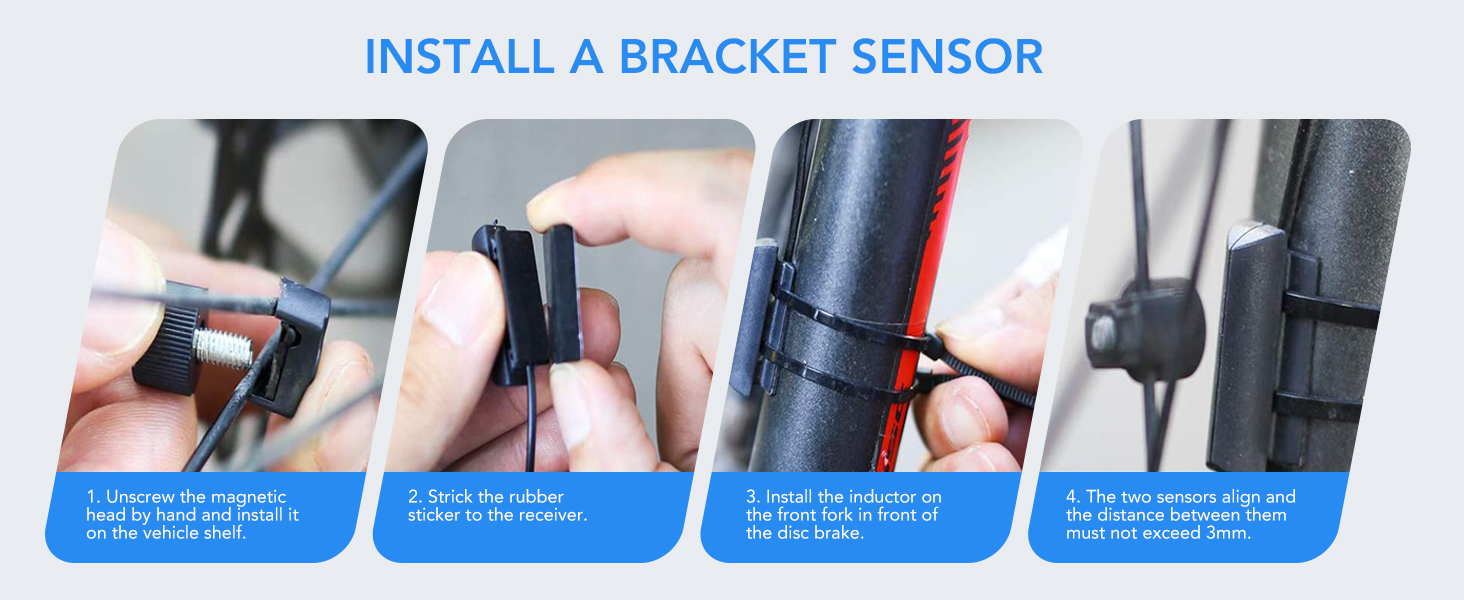 INSTALL A BRACKET SENSOR

1. Unscrew the magnetic head by hand and install it on the vehicle shelf.

2. Strick the rubber sticker to the receiver.

3. Install the inductor on the front fork in front of the disc brake.

4. The two sensors align and the distance between them must not exceed 3mm.