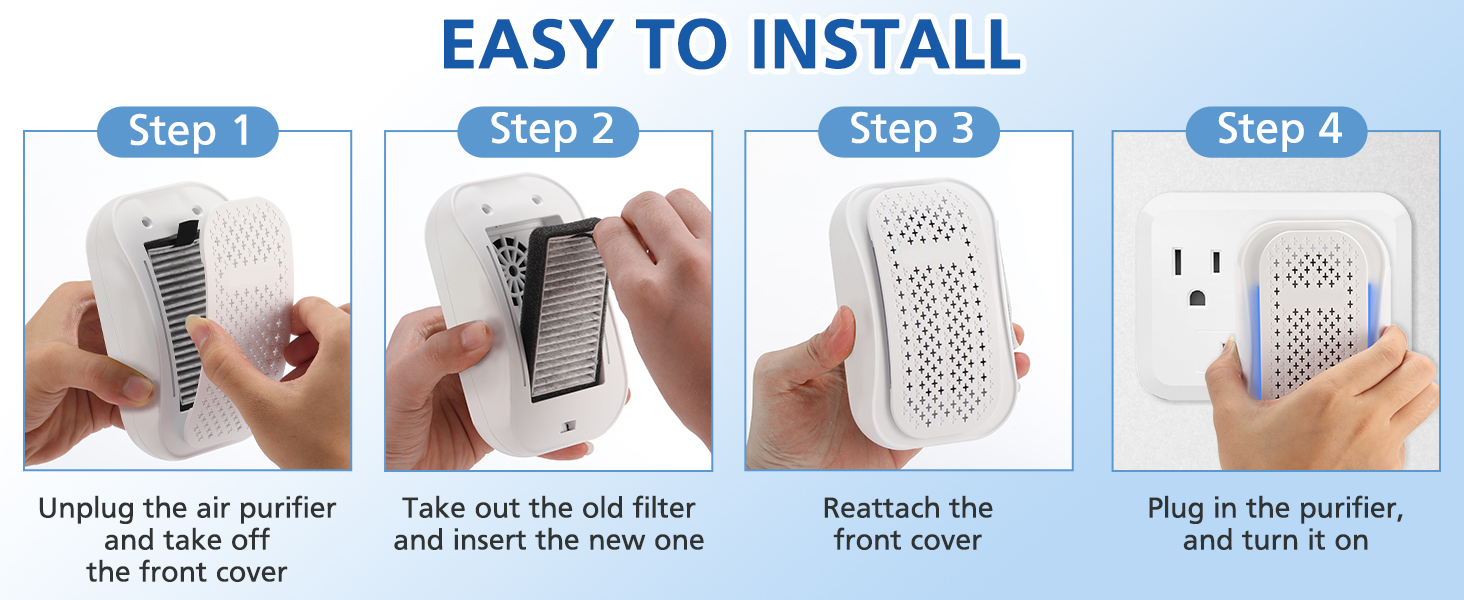 EASY TO INSTALL

Step 1

Unplug the air purifier and take off the front cover

Step 2

Take out the old filter and insert the new one

Step 3

Reattach the front cover

Step 4

Plug in the purifier, and turn it on