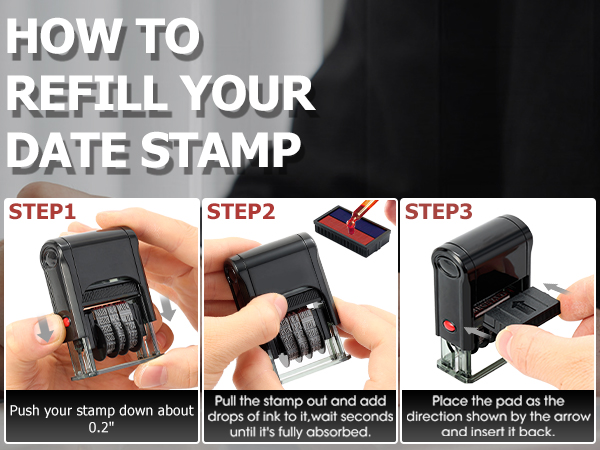 HOW TO REFILL YOUR DATE STAMP

STEP1

Push your stamp down about 0.2"

STEP2

Pull the stamp out and add drops of ink to it,wait seconds until it's fully absorbed.

STEP3

Place the pad as the direction shown by the arrow and insert it back.