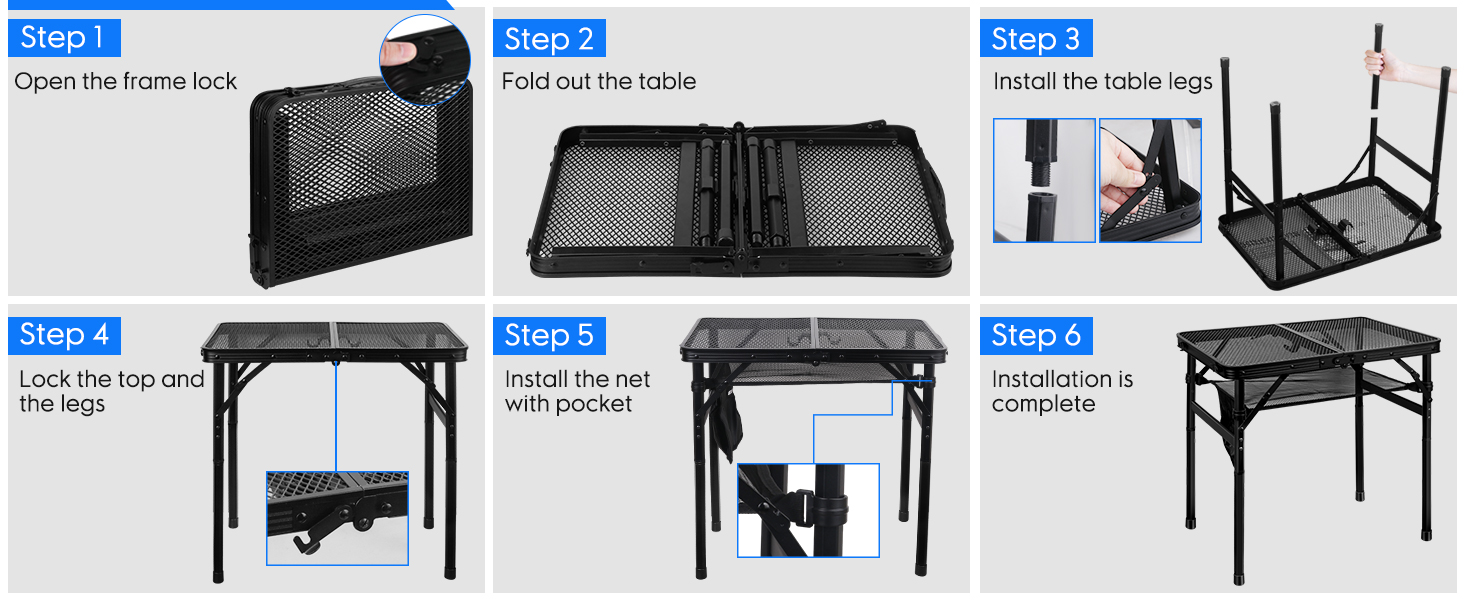 Step 1
Open the frame lock

Step 2
Fold out the table

Step 3
Install the table legs

Step 4
Lock the top and the legs

Step 5
Install the net with pocket

Step 6
Installation is complete