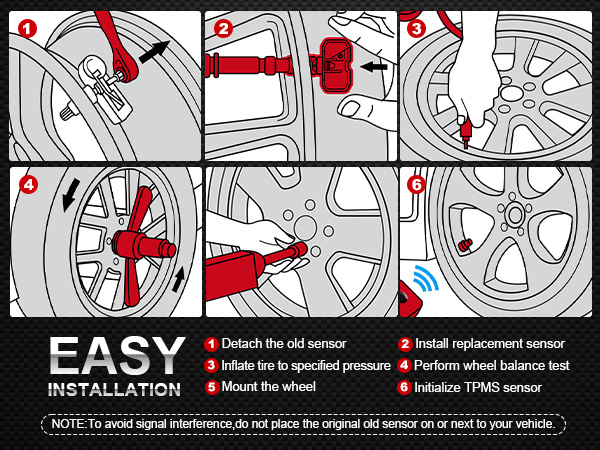 1
2
3
4
6

EASY
INSTALLATION

1 Detach the old sensor
2 Install replacement sensor
3 Inflate tire to specified pressure
4 Perform wheel balance test
5 Mount the wheel
6 Initialize TPMS sensor

NOTE:To avoid signal interference,do not place the original old sensor on or next to your vehicle.