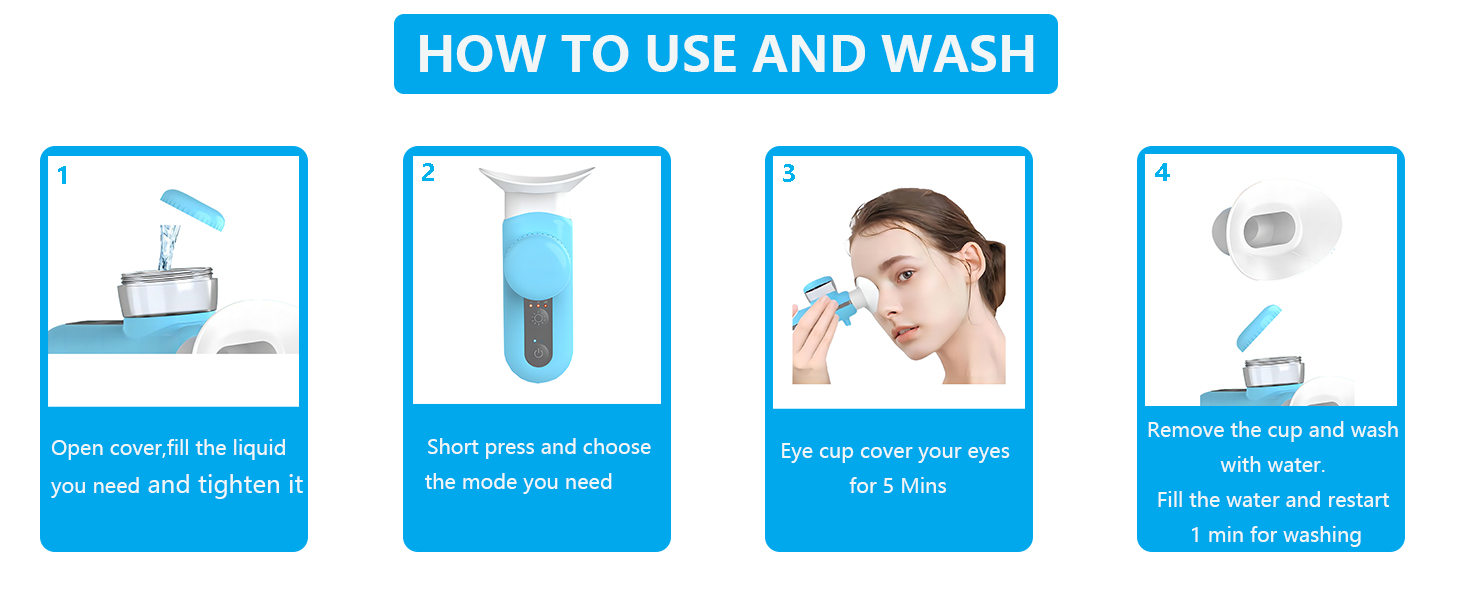 HOW TO USE AND WASH

1

Open cover,fill the liquid you need and tighten it

2

Short press and choose the mode you need

3

Eye cup cover your eyes for 5 Mins

4

Remove the cup and wash with water.
Fill the water and restart 1 min for washing