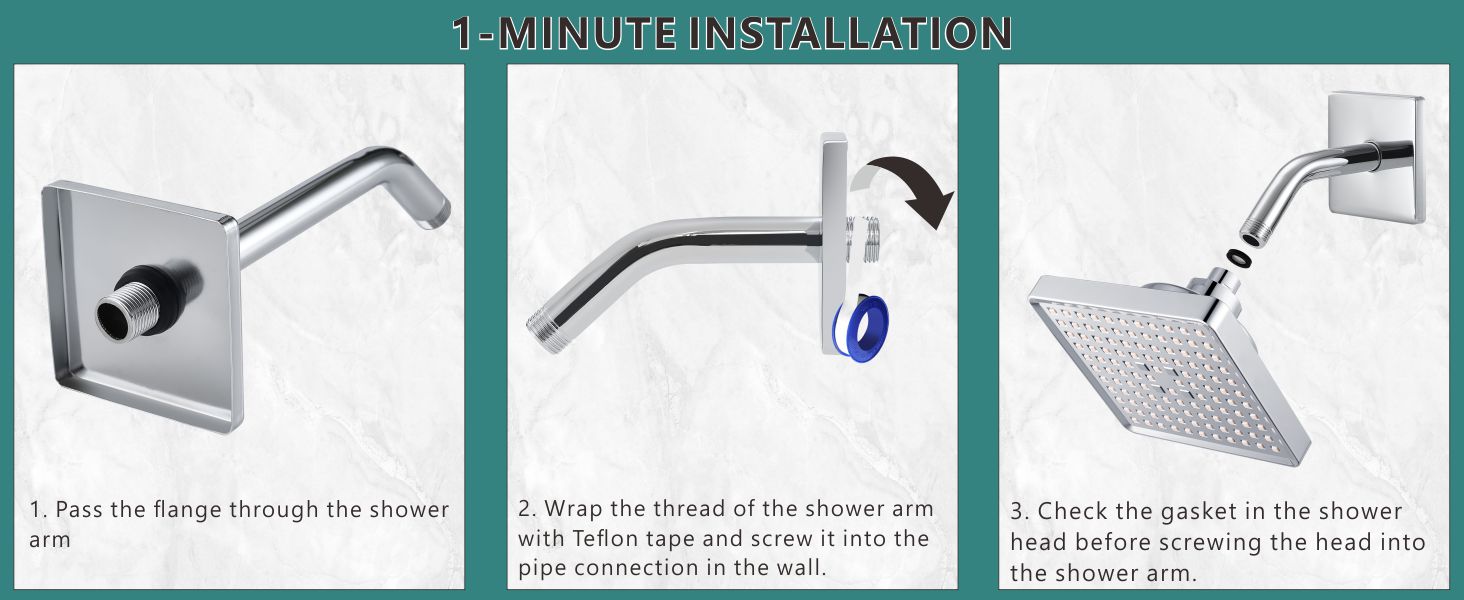 1-MINUTE INSTALLATION

1. Pass the flange through the shower arm

2. Wrap the thread of the shower arm with Teflon tape and screw it into the pipe connection in the wall.

3. Check the gasket in the shower head before screwing the head into the shower arm.