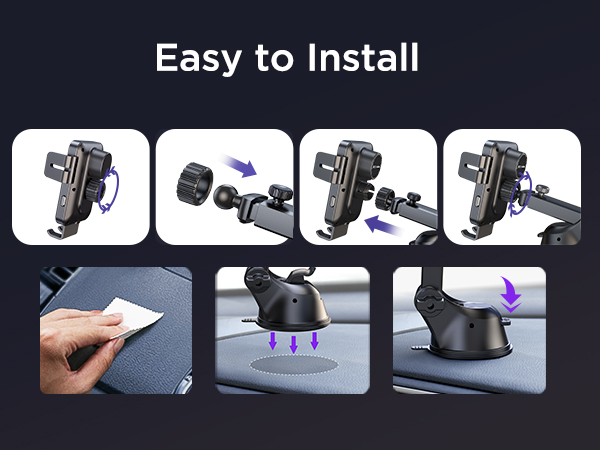 Easy to Install