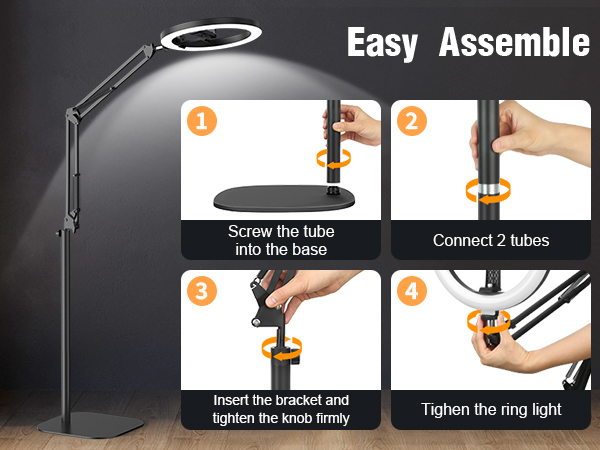 Easy Assemble

1

Screw the tube into the base

2

Connect 2 tubes

3

Insert the bracket and tighten the knob firmly

4

Tighen the ring light