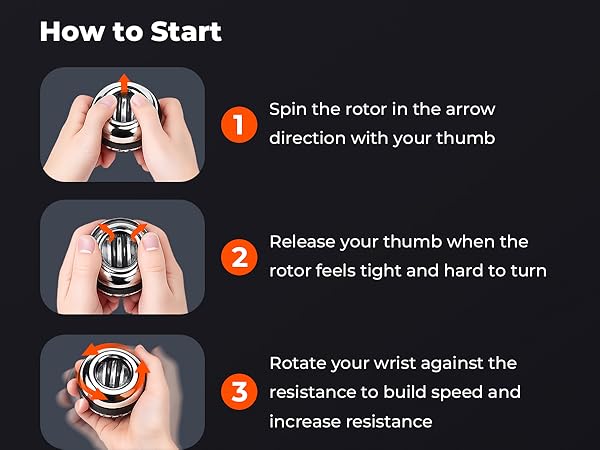 How to Start

1 Spin the rotor in the arrow direction with your thumb

2 Release your thumb when the rotor feels tight and hard to turn

3 Rotate your wrist against the resistance to build speed and increase resistance