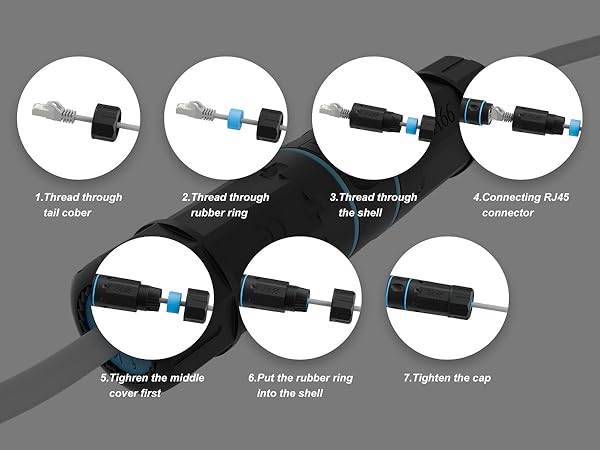 1.Thread through tail cober

2.Thread through rubber ring

3.Thread through the shell

4.Connecting RJ45 connector

5.Tighren the middle cover first

6.Put the rubber ring into the shell

7.Tighten the cap