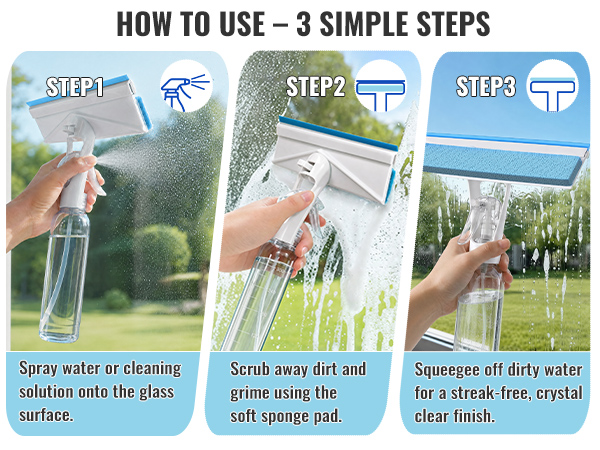 HOW TO USE – 3 SIMPLE STEPS

STEP1

Spray water or cleaning solution onto the glass surface.

STEP2

Scrub away dirt and grime using the soft sponge pad.

STEP3

Squeegee off dirty water for a streak-free, crystal clear finish.