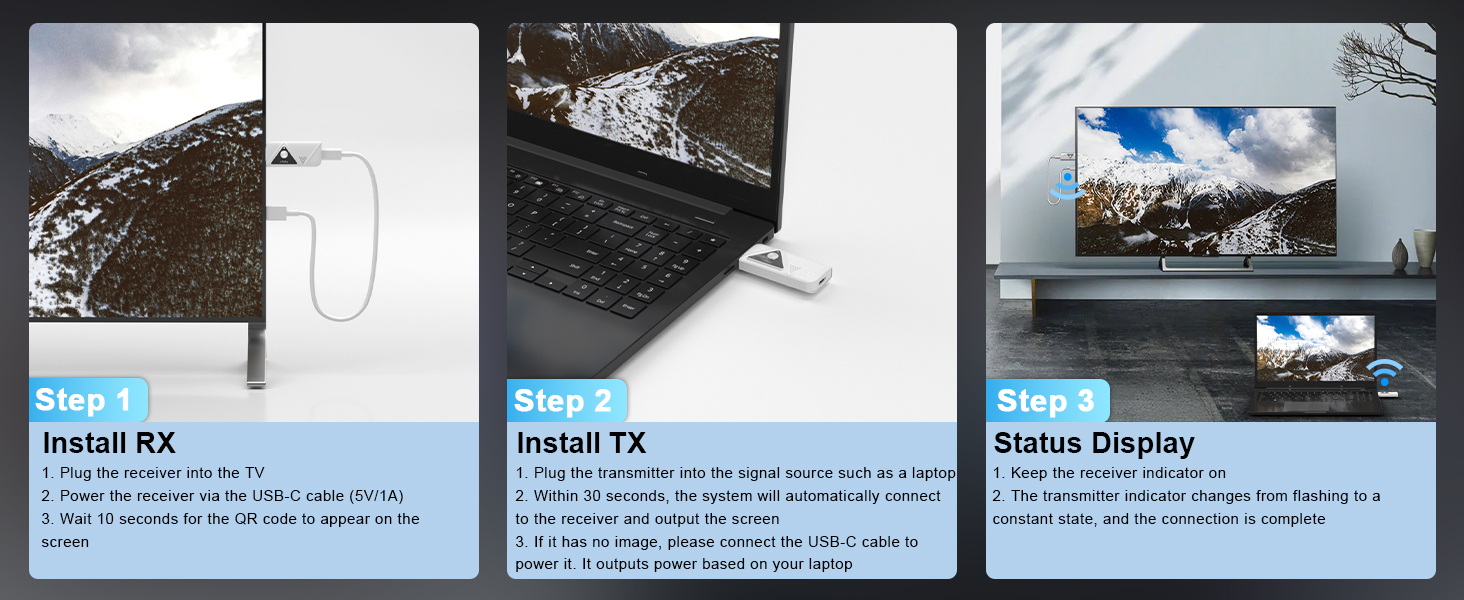 Step 1
Install RX
1. Plug the receiver into the TV
2. Power the receiver via the USB-C cable (5V/1A)
3. Wait 10 seconds for the QR code to appear on the screen

Step 2
Install TX
1. Plug the transmitter into the signal source such as a laptop
2. Within 30 seconds, the system will automatically connect to the receiver and output the screen
3. If it has no image, please connect the USB-C cable to power it. It outputs power based on your laptop

Step 3
Status Display
1. Keep the receiver indicator on
2. The transmitter indicator changes from flashing to a constant state, and the connection is complete