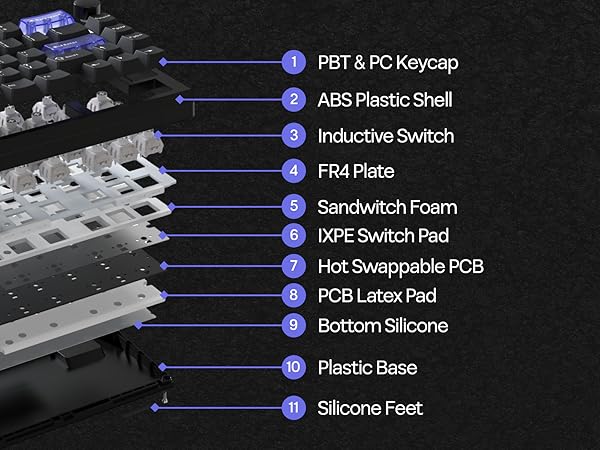 1 PBT & PC Keycap
2 ABS Plastic Shell
3 Inductive Switch
4 FR4 Plate
5 Sandwitch Foam
6 IXPE Switch Pad
7 Hot Swappable PCB
8 PCB Latex Pad
9 Bottom Silicone
10 Plastic Base
11 Silicone Feet