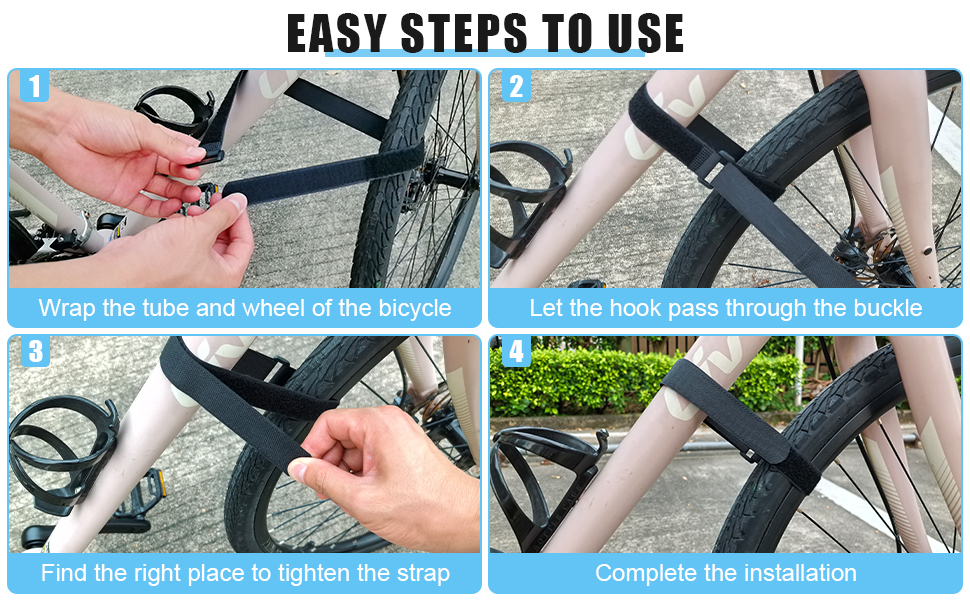 EASY STEPS TO USE

1
Wrap the tube and wheel of the bicycle

2
Let the hook pass through the buckle

3
Find the right place to tighten the strap

4
Complete the installation