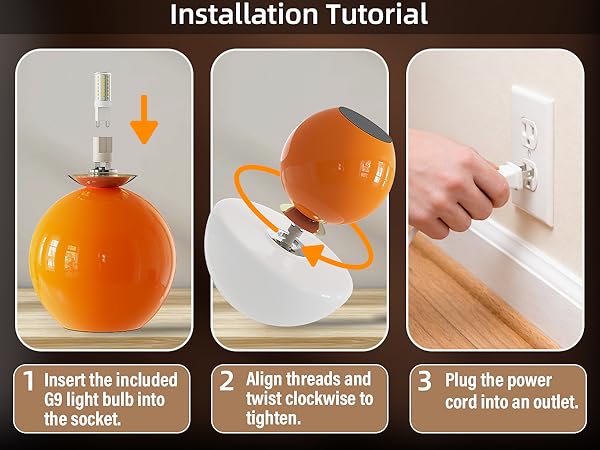 Installation Tutorial

1 Insert the included G9 light bulb into the socket.

2 Align threads and twist clockwise to tighten.

3 Plug the power cord into an outlet.